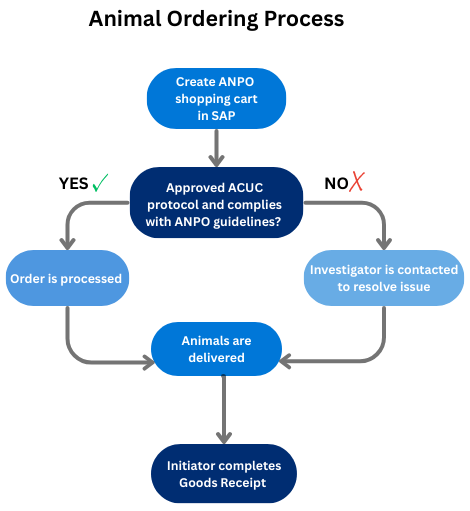 Animal Ordering Process

Create ANPO shopping cart in SAP

YES ✓

Approved ACUC protocol and complies with ANPO guidelines?

NO ✗

Order is processed

Investigator is contacted to resolve issue

Animals are delivered

Initiator completes Goods Receipt